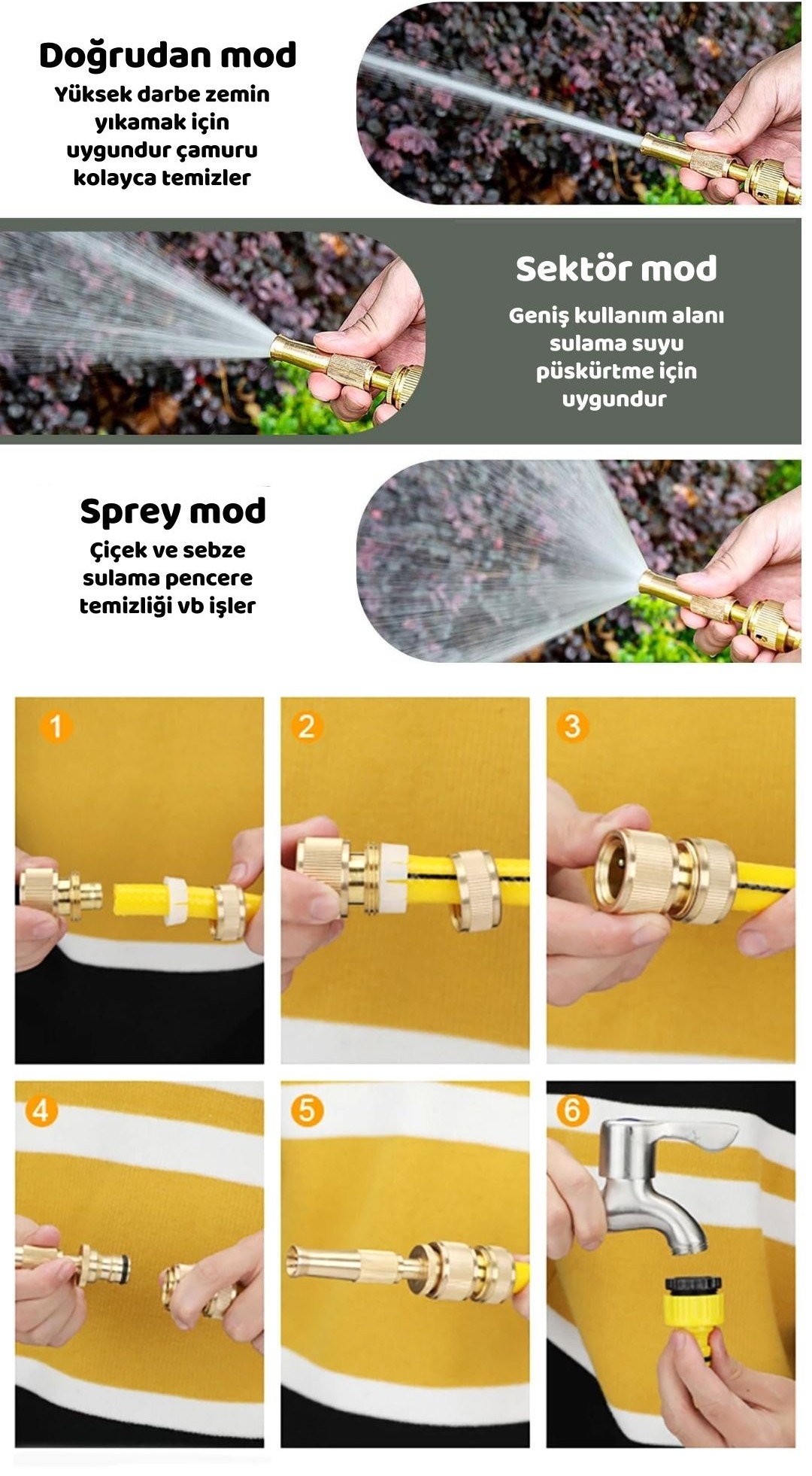 Doğrudan mod
Yüksek darbe zemin yıkamak için uygundur çamuru kolayca temizler

Sektör mod
Geniş kullanım alanı sulama suyu püskürtme için uygundur

Sprey mod
Çiçek ve sebze sulama pencere temizliği vb işler

1

2

3

4

5

6